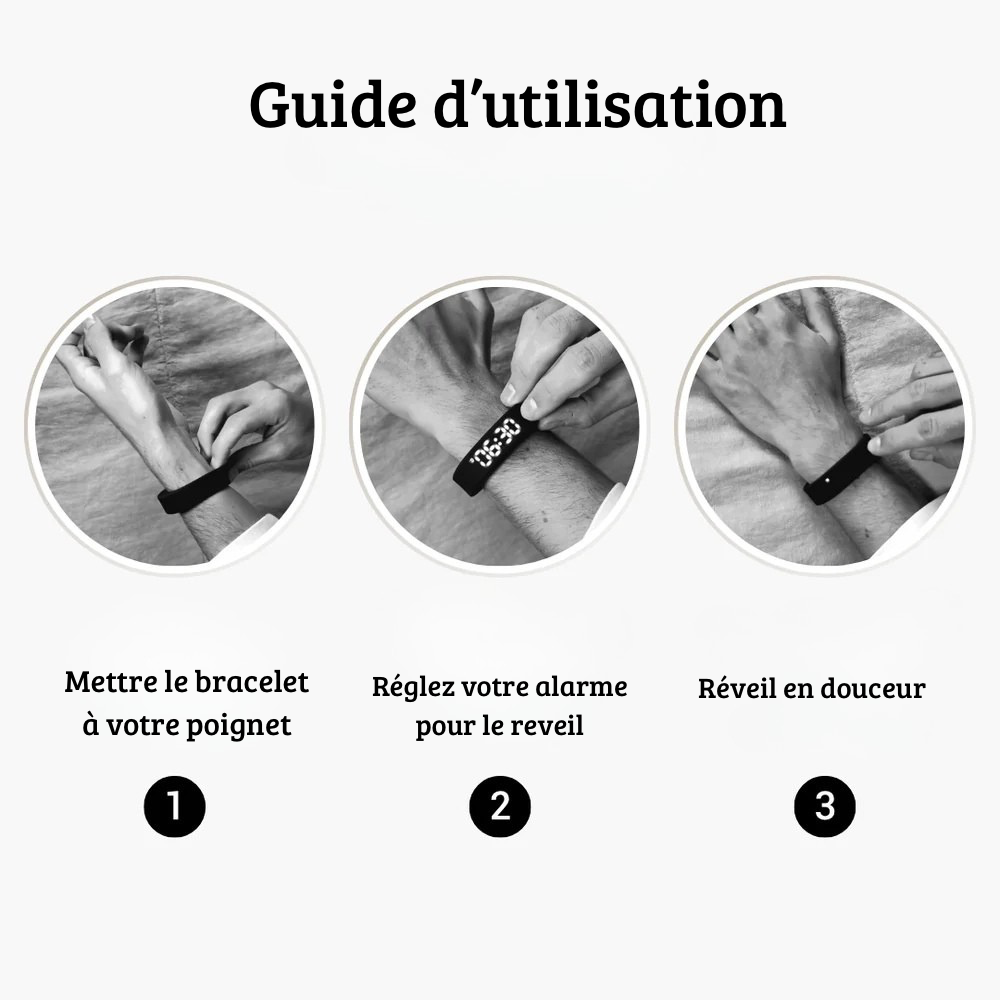 Guide d'utilisation

06:30

Mettre le bracelet à votre poignet

1

Réglez votre alarme pour le reveil

2

Réveil en douceur

3